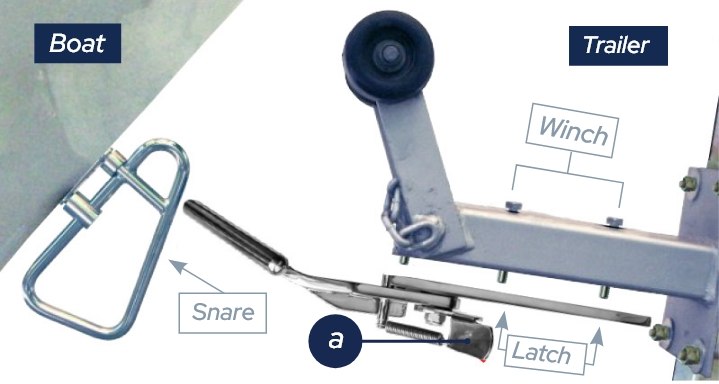 Boat

Trailer

Winch

Snare

a

Latch