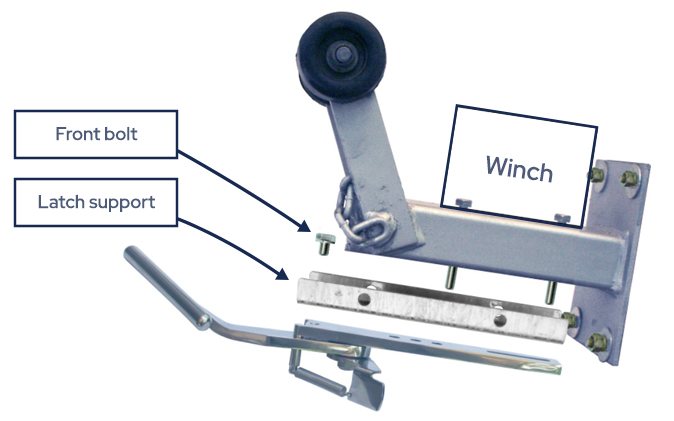 Front bolt

Latch support

Winch